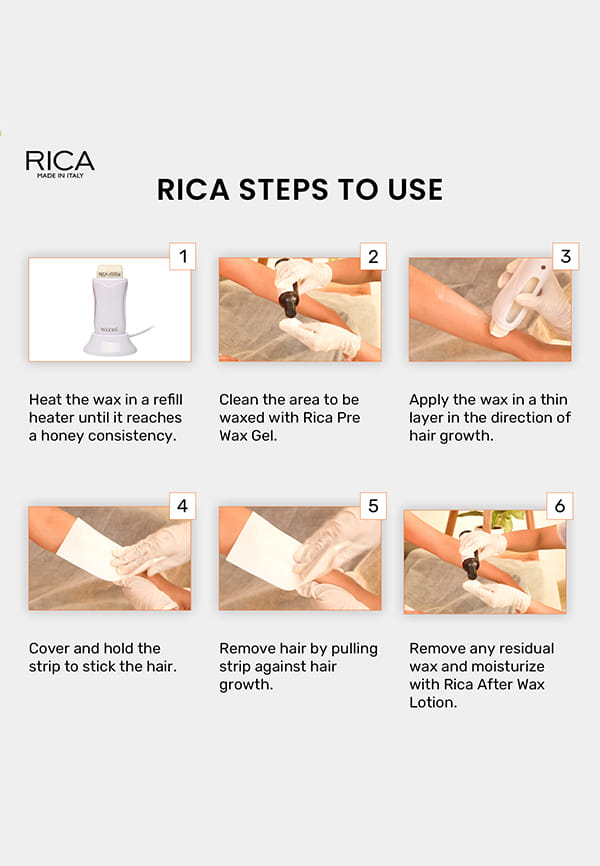 RICA
MADE IN ITALY

RICA STEPS TO USE

1

Heat the wax in a refill heater until it reaches a honey consistency.

2

Clean the area to be waxed with Rica Pre Wax Gel.

3

Apply the wax in a thin layer in the direction of hair growth.

4

Cover and hold the strip to stick the hair.

5

Remove hair by pulling strip against hair growth.

6

Remove any residual wax and moisturize with Rica After Wax Lotion.