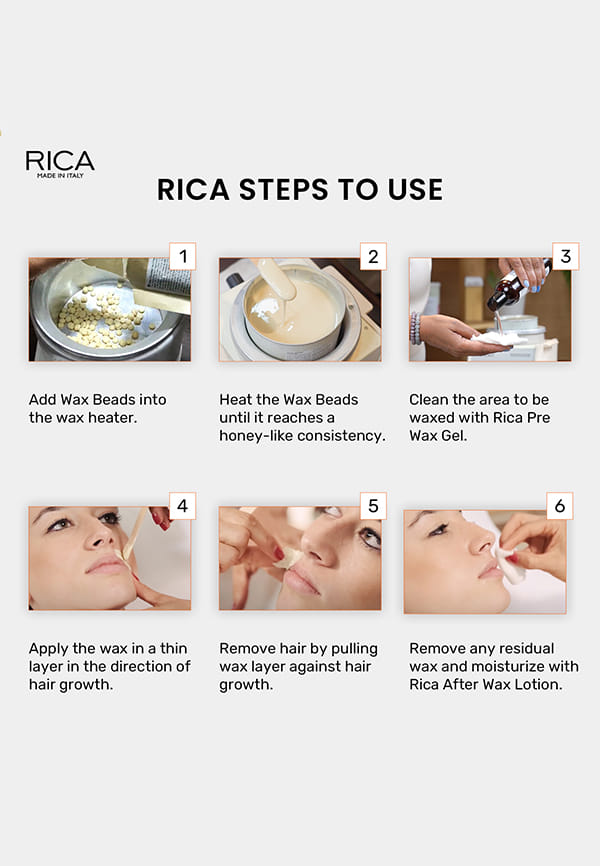 RICA
MADE IN ITALY

RICA STEPS TO USE

1
Add Wax Beads into the wax heater.

2
Heat the Wax Beads until it reaches a honey-like consistency.

3
Clean the area to be waxed with Rica Pre Wax Gel.

4
Apply the wax in a thin layer in the direction of hair growth.

5
Remove hair by pulling wax layer against hair growth.

6
Remove any residual wax and moisturize with Rica After Wax Lotion.