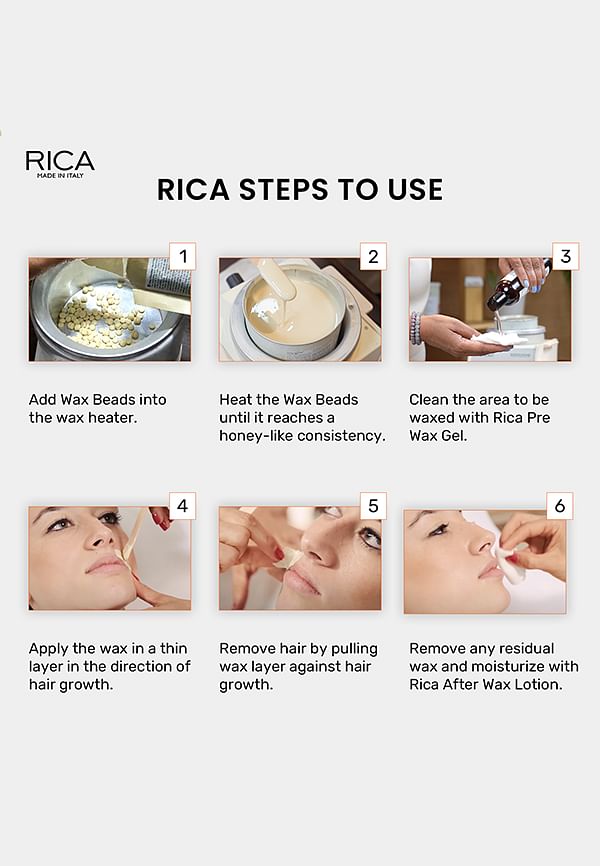 RICA
MADE IN ITALY

RICA STEPS TO USE

1

Add Wax Beads into the wax heater.

2

Heat the Wax Beads until it reaches a honey-like consistency.

3

Clean the area to be waxed with Rica Pre Wax Gel.

4

Apply the wax in a thin layer in the direction of hair growth.

5

Remove hair by pulling wax layer against hair growth.

6

Remove any residual wax and moisturize with Rica After Wax Lotion.