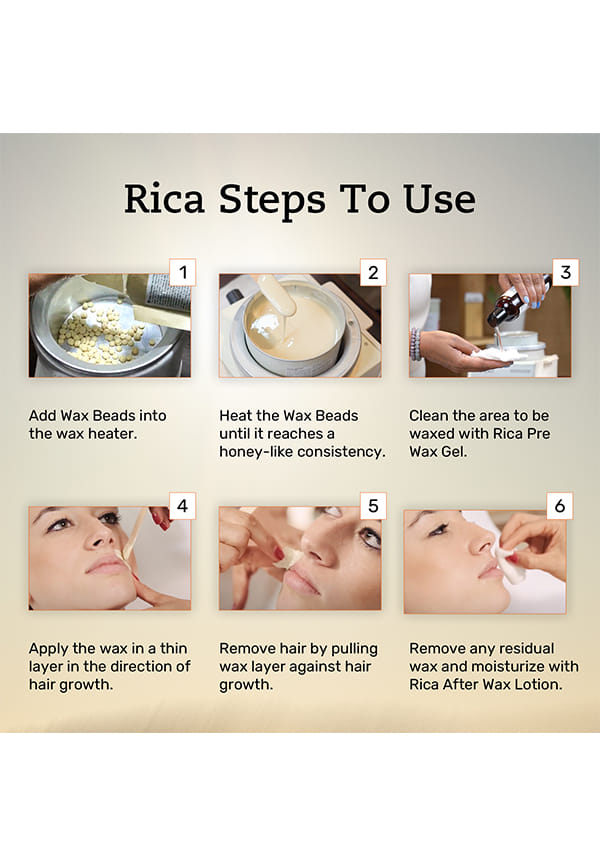 Rica Steps To Use

1

Add Wax Beads into the wax heater.

2

Heat the Wax Beads until it reaches a honey-like consistency.

3

Clean the area to be waxed with Rica Pre Wax Gel.

4

Apply the wax in a thin layer in the direction of hair growth.

5

Remove hair by pulling wax layer against hair growth.

6

Remove any residual wax and moisturize with Rica After Wax Lotion.