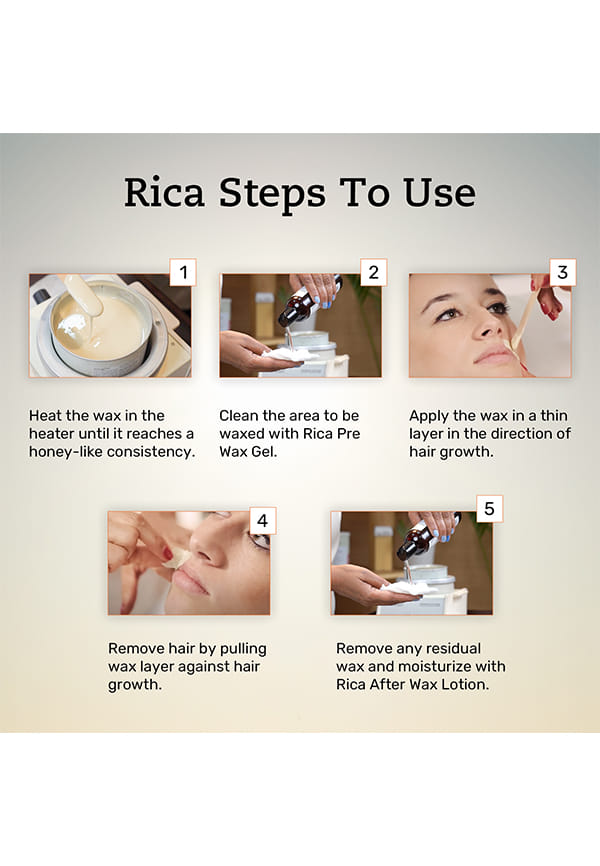 Rica Steps To Use

1

Heat the wax in the heater until it reaches a honey-like consistency.

2

Clean the area to be waxed with Rica Pre Wax Gel.

3

Apply the wax in a thin layer in the direction of hair growth.

4

Remove hair by pulling wax layer against hair growth.

5

Remove any residual wax and moisturize with Rica After Wax Lotion.