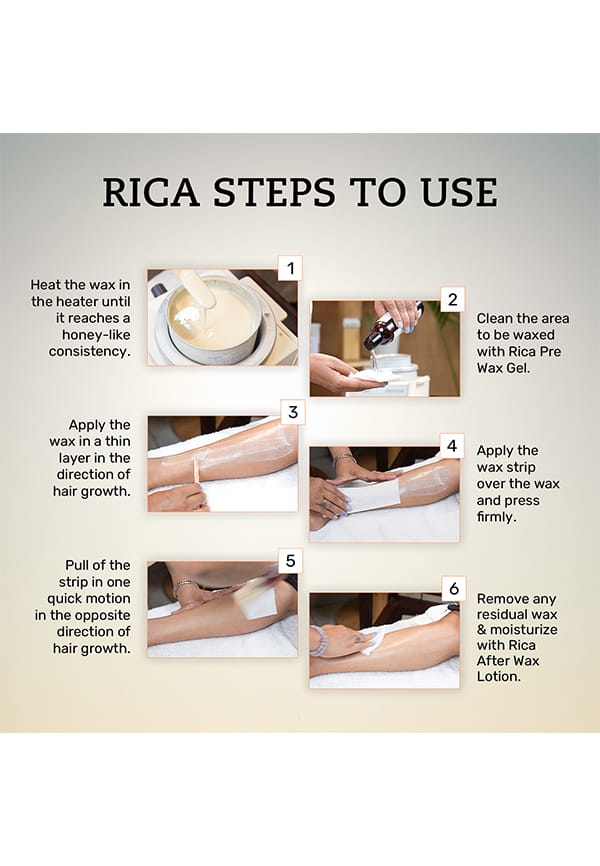 RICA STEPS TO USE

1
Heat the wax in the heater until it reaches a honey-like consistency.

2
Clean the area to be waxed with Rica Pre Wax Gel.

3
Apply the wax in a thin layer in the direction of hair growth.

4
Apply the wax strip over the wax and press firmly.

5
Pull of the strip in one quick motion in the opposite direction of hair growth.

6
Remove any residual wax & moisturize with Rica After Wax Lotion.