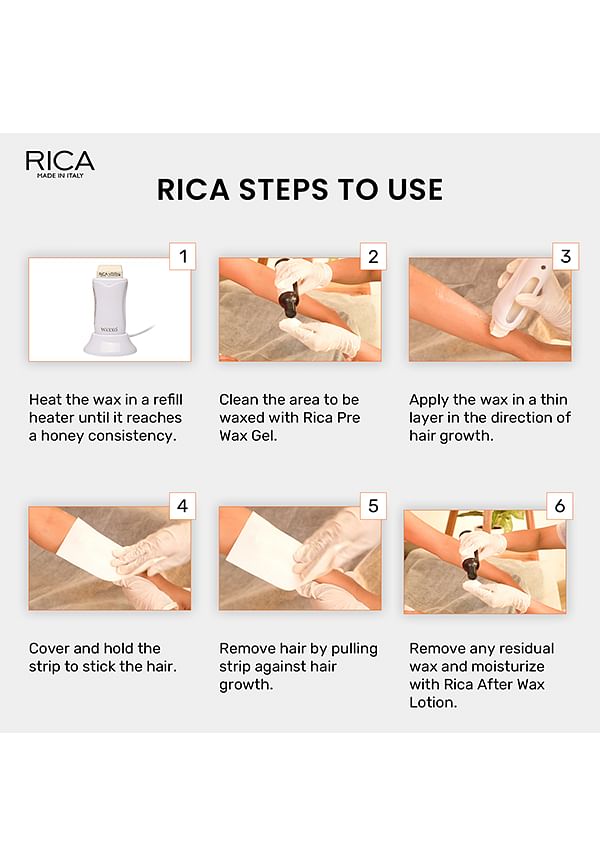 RICA
MADE IN ITALY

RICA STEPS TO USE

1

Heat the wax in a refill heater until it reaches a honey consistency.

2

Clean the area to be waxed with Rica Pre Wax Gel.

3

Apply the wax in a thin layer in the direction of hair growth.

4

Cover and hold the strip to stick the hair.

5

Remove hair by pulling strip against hair growth.

6

Remove any residual wax and moisturize with Rica After Wax Lotion.