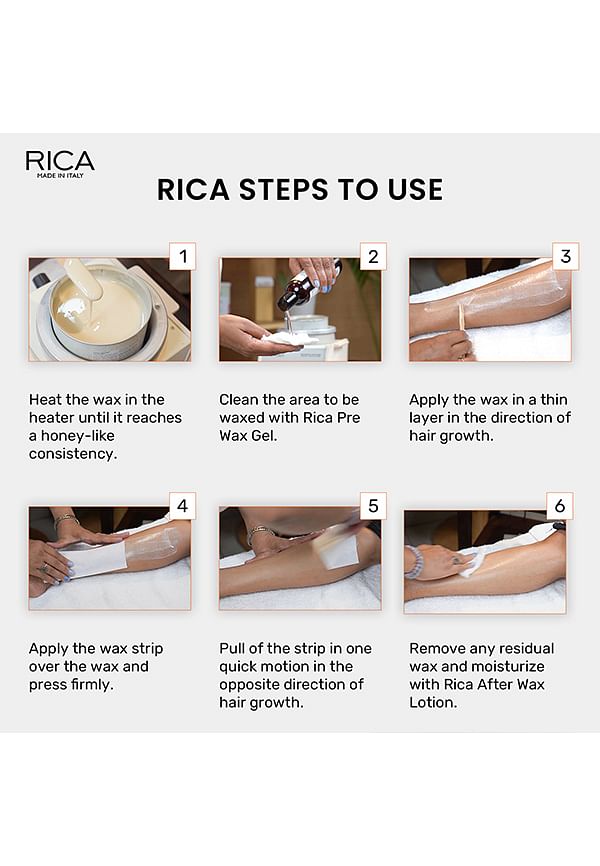 RICA
MADE IN ITALY

RICA STEPS TO USE

1

Heat the wax in the heater until it reaches a honey-like consistency.

2

Clean the area to be waxed with Rica Pre Wax Gel.

3

Apply the wax in a thin layer in the direction of hair growth.

4

Apply the wax strip over the wax and press firmly.

5

Pull of the strip in one quick motion in the opposite direction of hair growth.

6

Remove any residual wax and moisturize with Rica After Wax Lotion.