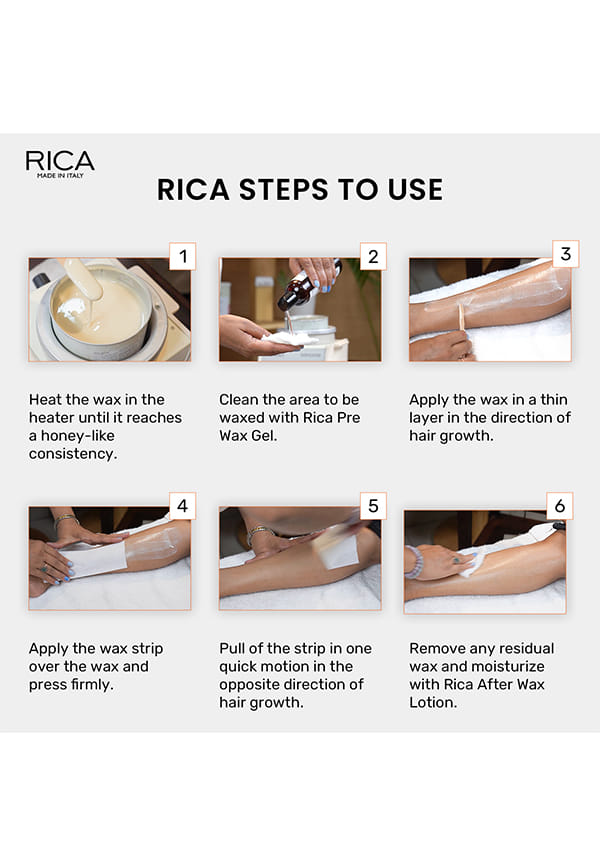 RICA
MADE IN ITALY

RICA STEPS TO USE

1

Heat the wax in the heater until it reaches a honey-like consistency.

2

Clean the area to be waxed with Rica Pre Wax Gel.

3

Apply the wax in a thin layer in the direction of hair growth.

4

Apply the wax strip over the wax and press firmly.

5

Pull of the strip in one quick motion in the opposite direction of hair growth.

6

Remove any residual wax and moisturize with Rica After Wax Lotion.