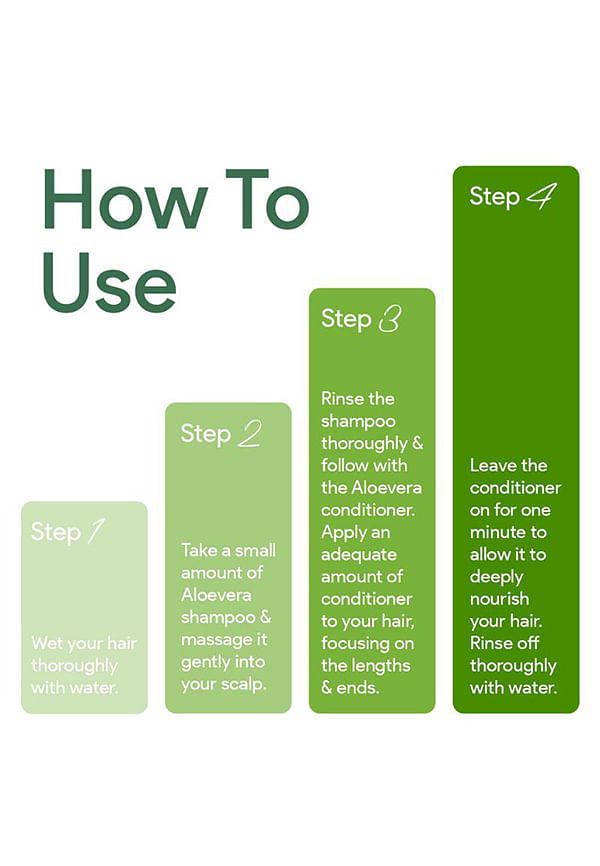 How To Use

Step 1

Wet your hair thoroughly with water.

Step 2

Take a small amount of Aloevera shampoo & massage it gently into your scalp.

Step 3

Rinse the shampoo thoroughly & follow with the Aloevera conditioner. Apply an adequate amount of conditioner to your hair, focusing on the lengths & ends.

Step 4

Leave the conditioner on for one minute to allow it to deeply nourish your hair. Rinse off thoroughly with water.