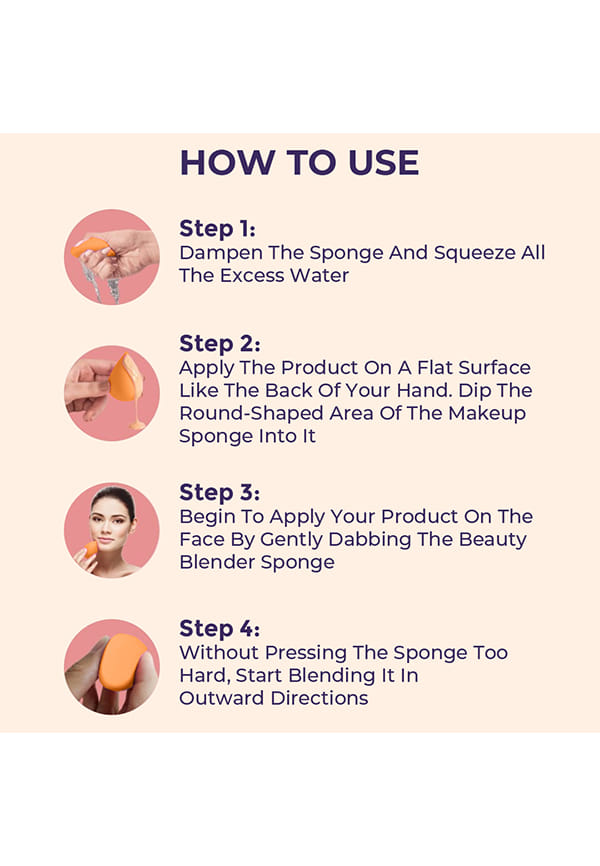 HOW TO USE

Step 1:
Dampen The Sponge And Squeeze All The Excess Water

Step 2:
Apply The Product On A Flat Surface Like The Back Of Your Hand. Dip The Round-Shaped Area Of The Makeup Sponge Into It

Step 3:
Begin To Apply Your Product On The Face By Gently Dabbing The Beauty Blender Sponge

Step 4:
Without Pressing The Sponge Too Hard, Start Blending It In Outward Directions