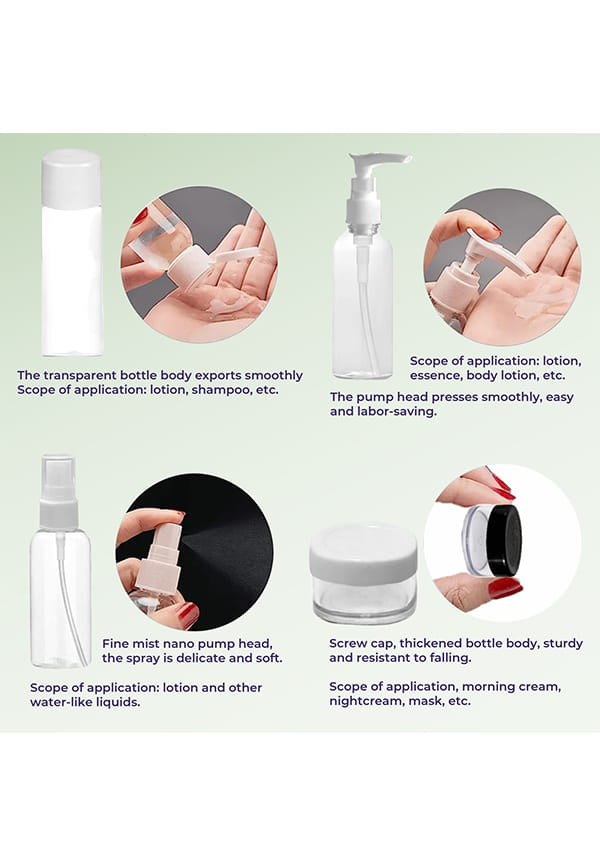 The transparent bottle body exports smoothly
Scope of application: lotion, shampoo, etc.

Scope of application: lotion, essence, body lotion, etc.

The pump head presses smoothly, easy and labor-saving.

Fine mist nano pump head, the spray is delicate and soft.

Scope of application: lotion and other water-like liquids.

Screw cap, thickened bottle body, sturdy and resistant to falling.

Scope of application, morning cream, nightcream, mask, etc.