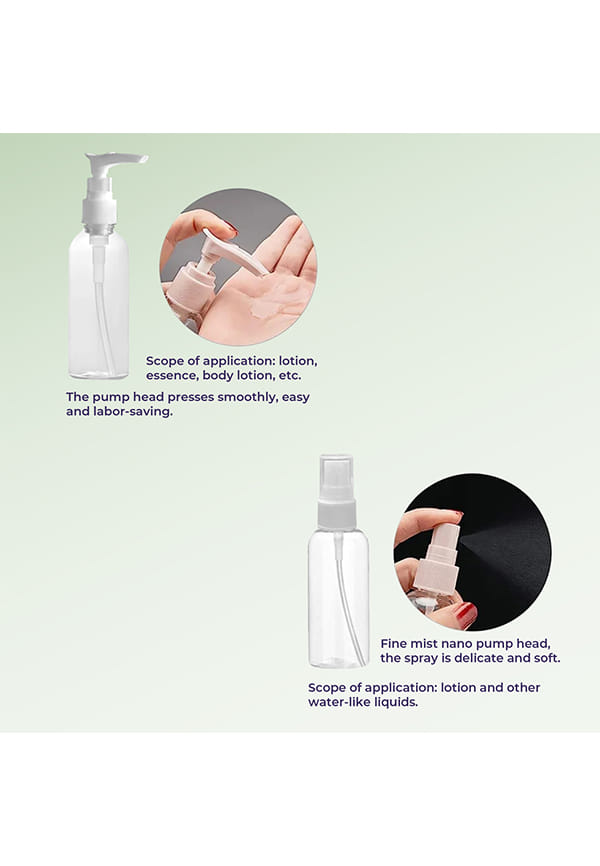 Scope of application: lotion, essence, body lotion, etc.

The pump head presses smoothly, easy and labor-saving.

Fine mist nano pump head, the spray is delicate and soft.

Scope of application: lotion and other water-like liquids.