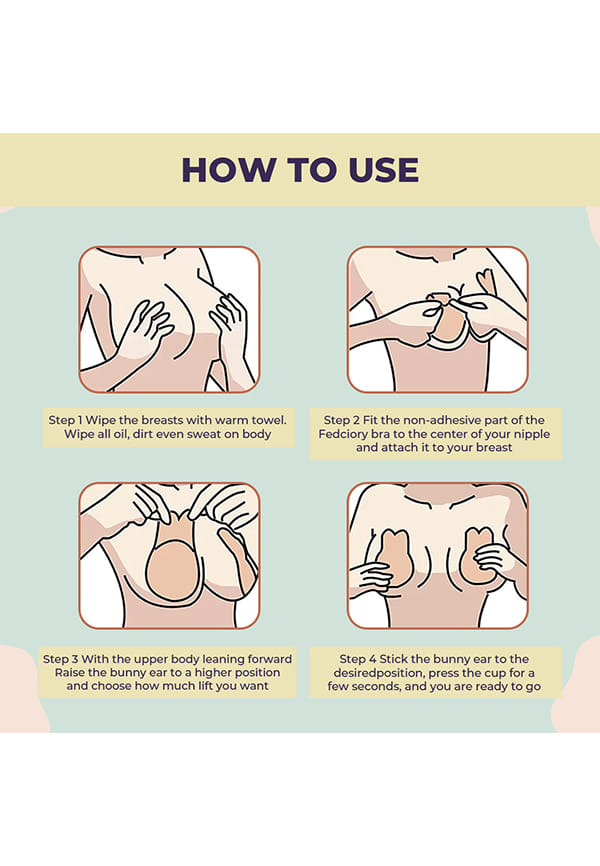 HOW TO USE

Step 1 Wipe the breasts with warm towel. Wipe all oil, dirt even sweat on body

Step 2 Fit the non-adhesive part of the Fedciory bra to the center of your nipple and attach it to your breast

Step 3 With the upper body leaning forward Raise the bunny ear to a higher position and choose how much lift you want

Step 4 Stick the bunny ear to the desiredposition, press the cup for a few seconds, and you are ready to go