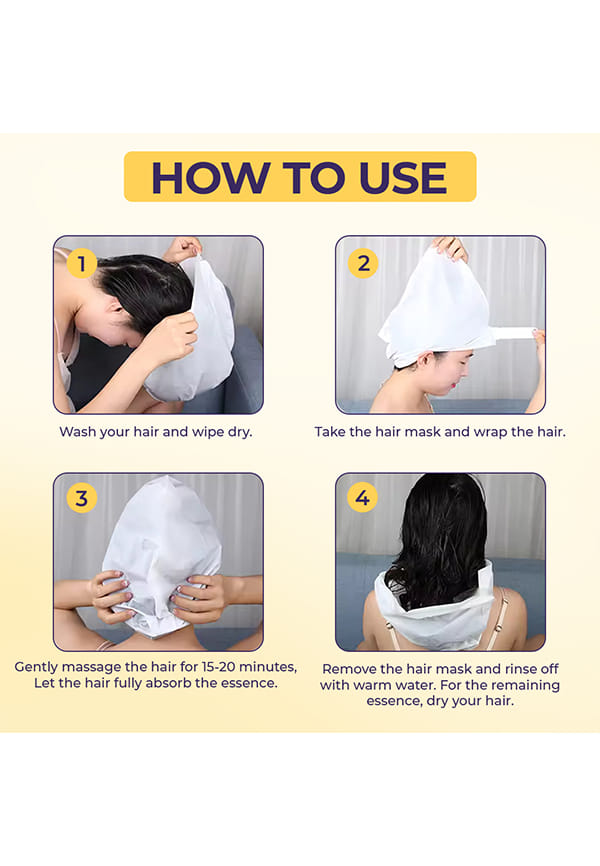 HOW TO USE

1

Wash your hair and wipe dry.

2

Take the hair mask and wrap the hair.

3

Gently massage the hair for 15-20 minutes, Let the hair fully absorb the essence.

4

Remove the hair mask and rinse off with warm water. For the remaining essence, dry your hair.