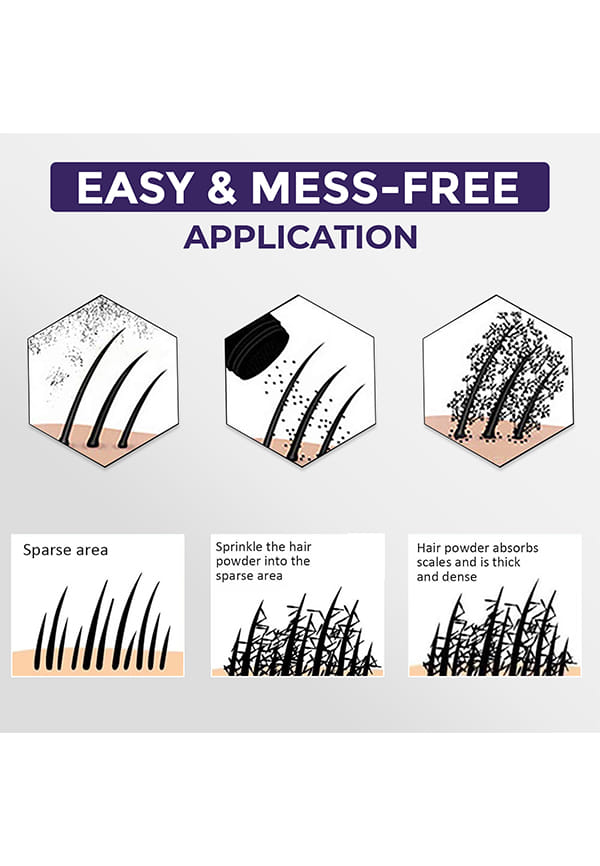 EASY & MESS-FREE
APPLICATION

Sparse area

Sprinkle the hair powder into the sparse area

Hair powder absorbs scales and is thick and dense