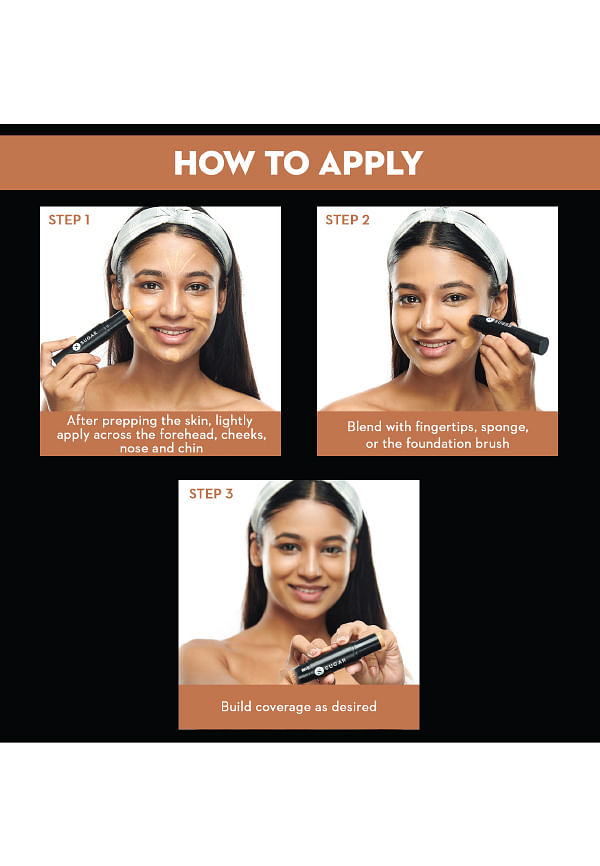 HOW TO APPLY

STEP 1

SUGAR

After prepping the skin, lightly apply across the forehead, cheeks, nose and chin

STEP 2

SUGAR

Blend with fingertips, sponge, or the foundation brush

STEP 3

SUGAR

Build coverage as desired