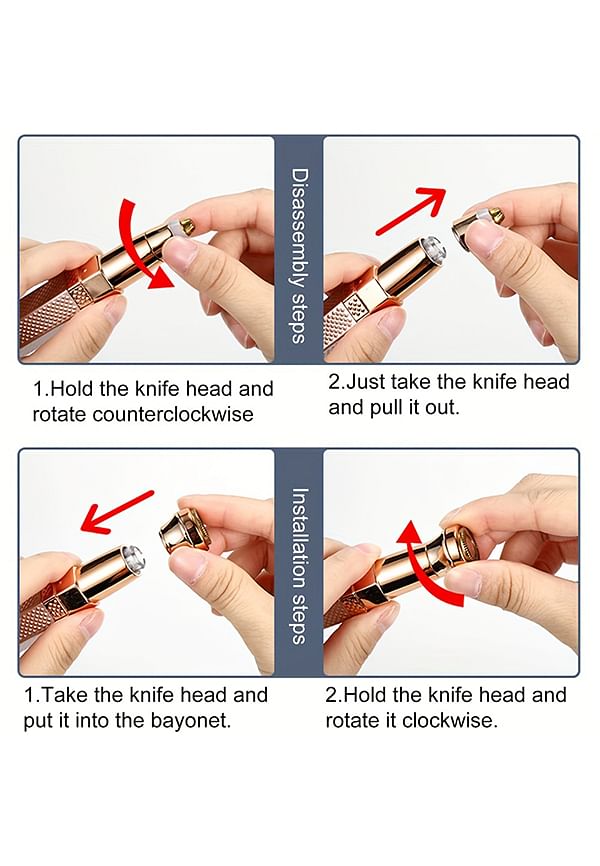 Disassembly steps

1.Hold the knife head and rotate counterclockwise

2.Just take the knife head and pull it out.

Installation steps

1.Take the knife head and put it into the bayonet.

2.Hold the knife head and rotate it clockwise.