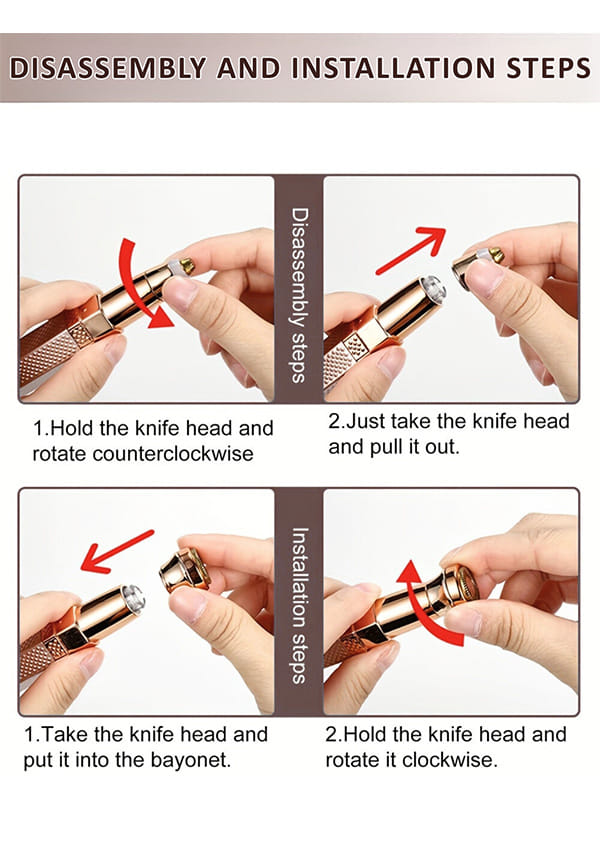 DISASSEMBLY AND INSTALLATION STEPS

Disassembly steps

1.Hold the knife head and rotate counterclockwise

2.Just take the knife head and pull it out.

Installation steps

1.Take the knife head and put it into the bayonet.

2.Hold the knife head and rotate it clockwise.