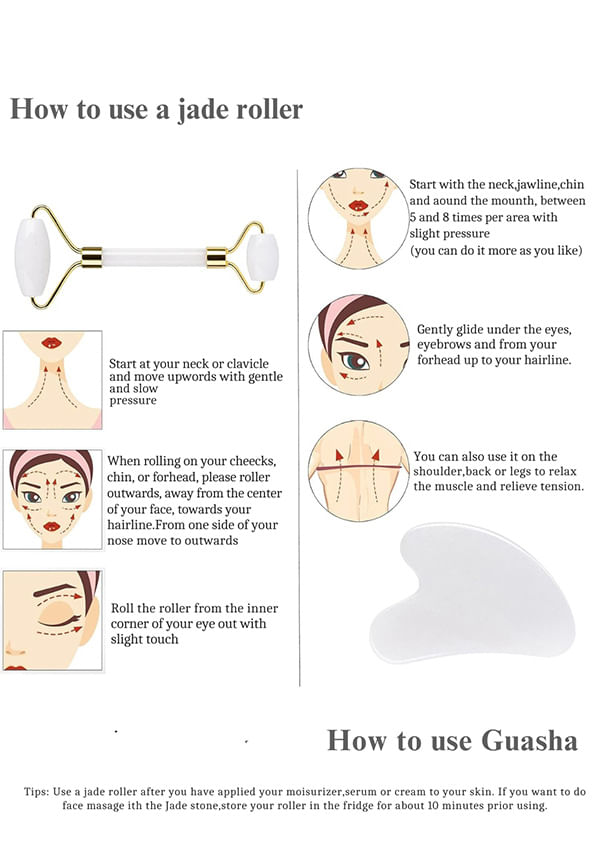 How to use a jade roller

Start at your neck or clavicle and move upwords with gentle and slow pressure

When rolling on your cheecks, chin, or forhead, please roller outwards, away from the center of your face, towards your hairline.From one side of your nose move to outwards

Roll the roller from the inner corner of your eye out with slight touch

Start with the neck,jawline,chin and aound the mounth, between 5 and 8 times per area with slight pressure
(you can do it more as you like)

Gently glide under the eyes, eyebrows and from your forhead up to your hairline.

You can also use it on the shoulder,back or legs to relax the muscle and relieve tension.

How to use Guasha

Tips: Use a jade roller after you have applied your moisurizer,serum or cream to your skin. If you want to do face masage ith the Jade stone,store your roller in the fridge for about 10 minutes prior using.