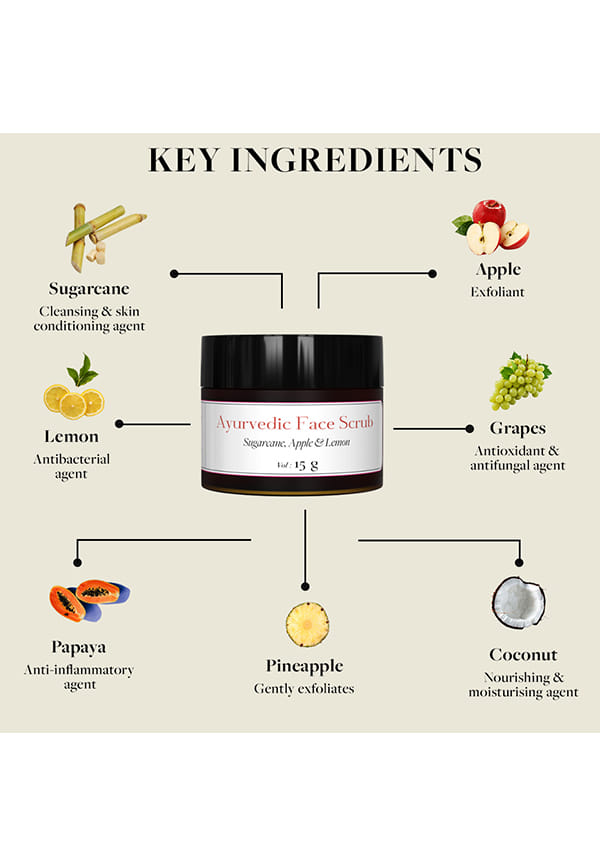 KEY INGREDIENTS

Sugarcane
Cleansing & skin conditioning agent

Apple
Exfoliant

Lemon
Antibacterial agent

Ayurvedic Face Scrub
Sugarcane, Apple & Lemon
Vol : 15 g

Grapes
Antioxidant & antifungal agent

Papaya
Anti-inflammatory agent

Pineapple
Gently exfoliates

Coconut
Nourishing & moisturising agent