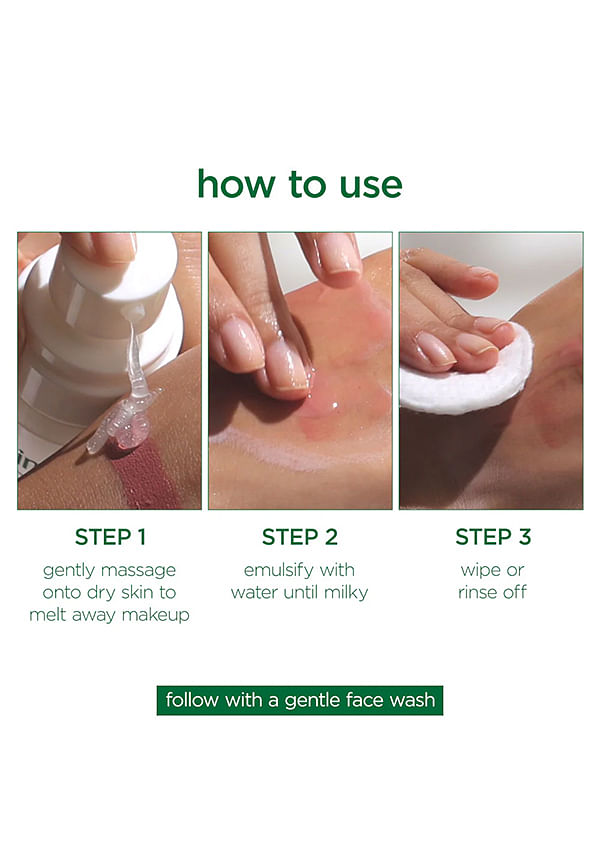 how to use

STEP 1
gently massage onto dry skin to melt away makeup

STEP 2
emulsify with water until milky

STEP 3
wipe or rinse off

follow with a gentle face wash