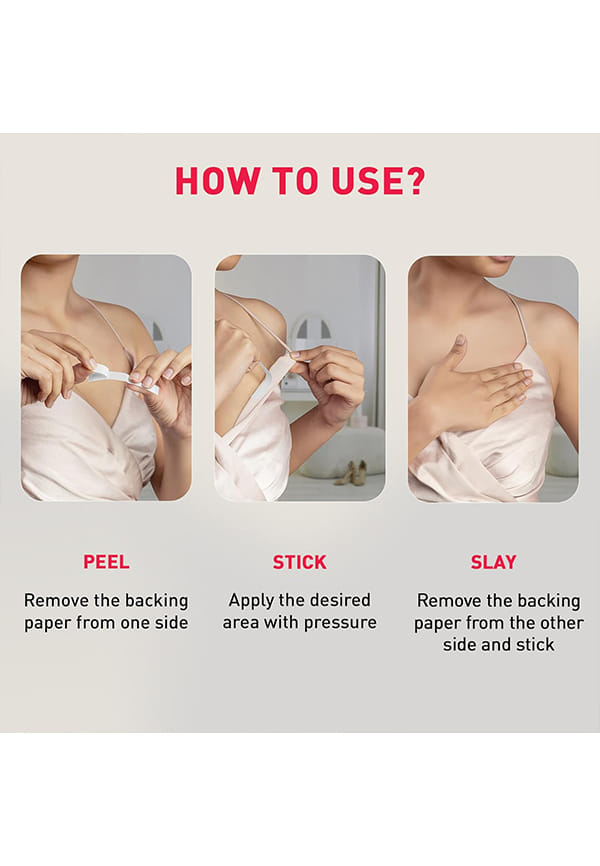 HOW TO USE?

PEEL

Remove the backing paper from one side

STICK

Apply the desired area with pressure

SLAY

Remove the backing paper from the other side and stick