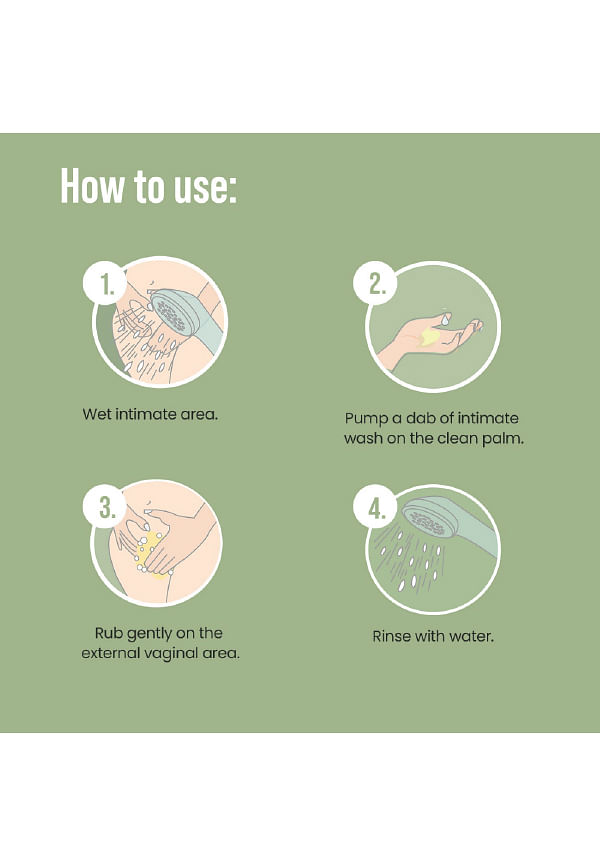 How to use:

1.

Wet intimate area.

2.

Pump a dab of intimate wash on the clean palm.

3.

Rub gently on the external vaginal area.

4.

Rinse with water.