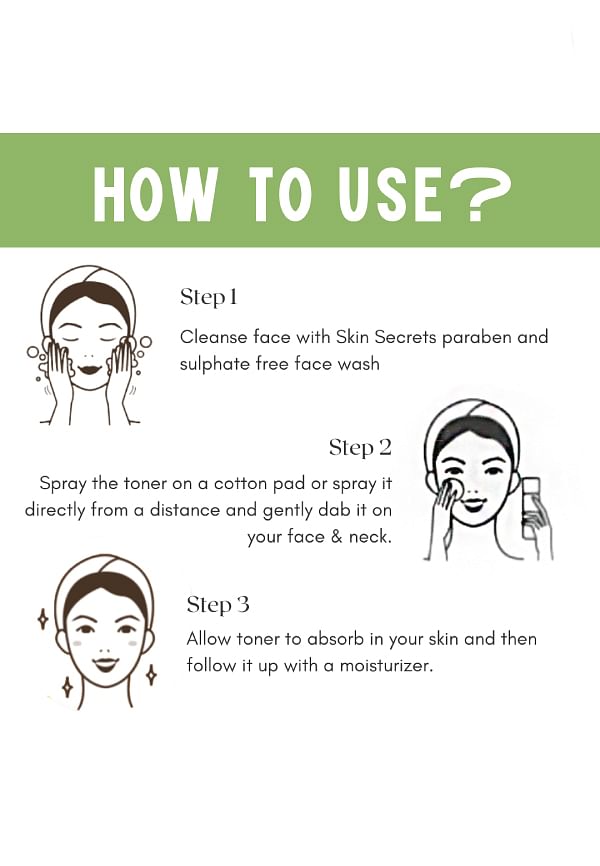 HOW TO USE?

Step 1

Cleanse face with Skin Secrets paraben and sulphate free face wash

Step 2

Spray the toner on a cotton pad or spray it directly from a distance and gently dab it on your face & neck.

Step 3

Allow toner to absorb in your skin and then follow it up with a moisturizer.