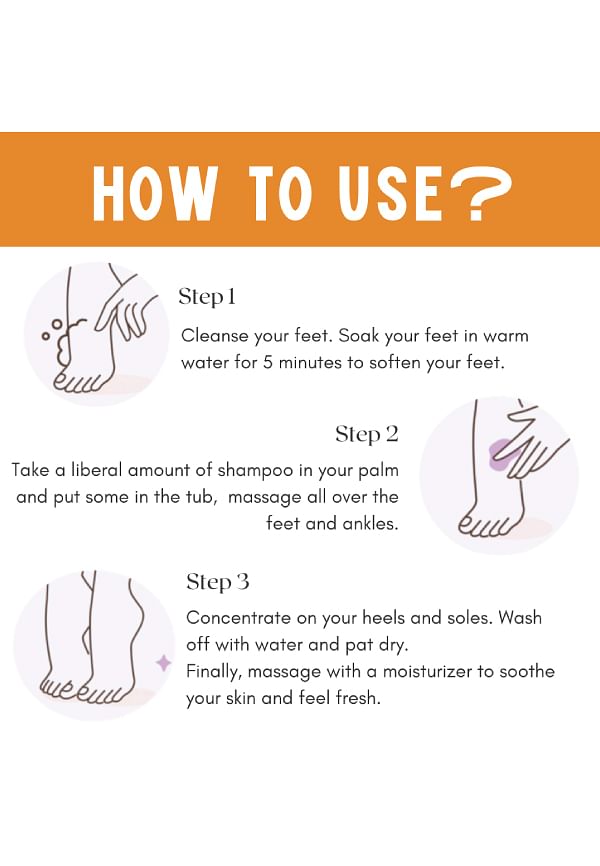 HOW TO USE?

Step 1

Cleanse your feet. Soak your feet in warm water for 5 minutes to soften your feet.

Step 2

Take a liberal amount of shampoo in your palm and put some in the tub, massage all over the feet and ankles.

Step 3

Concentrate on your heels and soles. Wash off with water and pat dry.
Finally, massage with a moisturizer to soothe your skin and feel fresh.