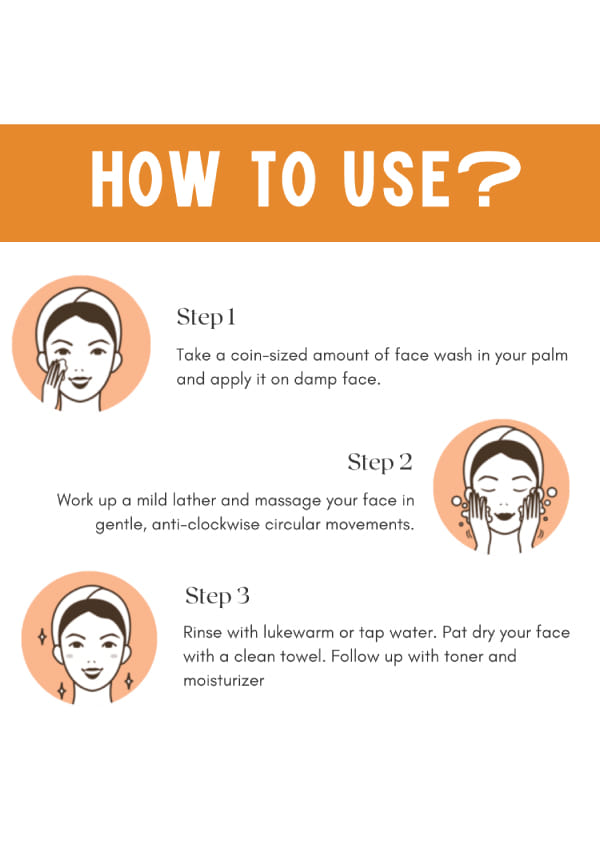 HOW TO USE?

Step 1

Take a coin-sized amount of face wash in your palm and apply it on damp face.

Step 2

Work up a mild lather and massage your face in gentle, anti-clockwise circular movements.

Step 3

Rinse with lukewarm or tap water. Pat dry your face with a clean towel. Follow up with toner and moisturizer