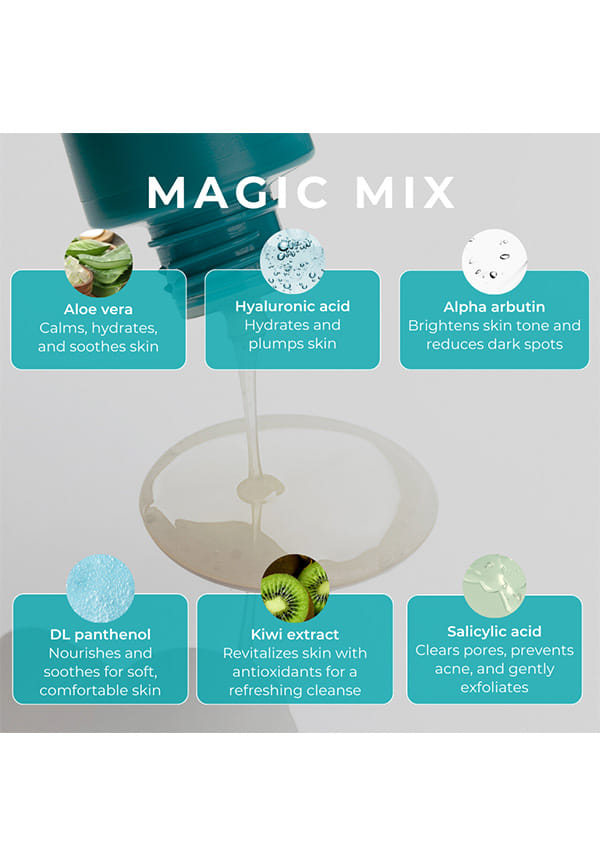 MAGIC MIX

Aloe vera
Calms, hydrates, and soothes skin

Hyaluronic acid
Hydrates and plumps skin

Alpha arbutin
Brightens skin tone and reduces dark spots

DL panthenol
Nourishes and soothes for soft, comfortable skin

Kiwi extract
Revitalizes skin with antioxidants for a refreshing cleanse

Salicylic acid
Clears pores, prevents acne, and gently exfoliates