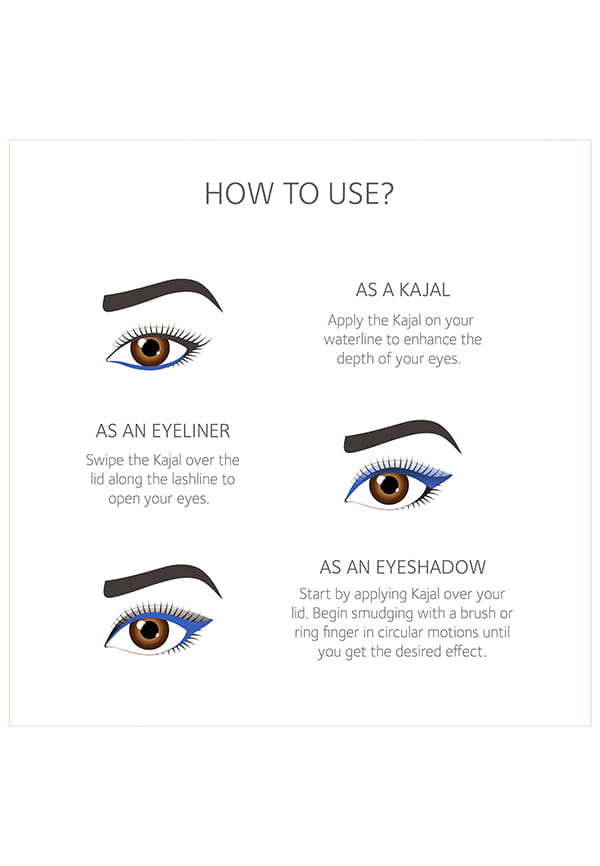 HOW TO USE?

AS A KAJAL

Apply the Kajal on your waterline to enhance the depth of your eyes.

AS AN EYELINER

Swipe the Kajal over the lid along the lashline to open your eyes.

AS AN EYESHADOW

Start by applying Kajal over your lid. Begin smudging with a brush or ring finger in circular motions until you get the desired effect.