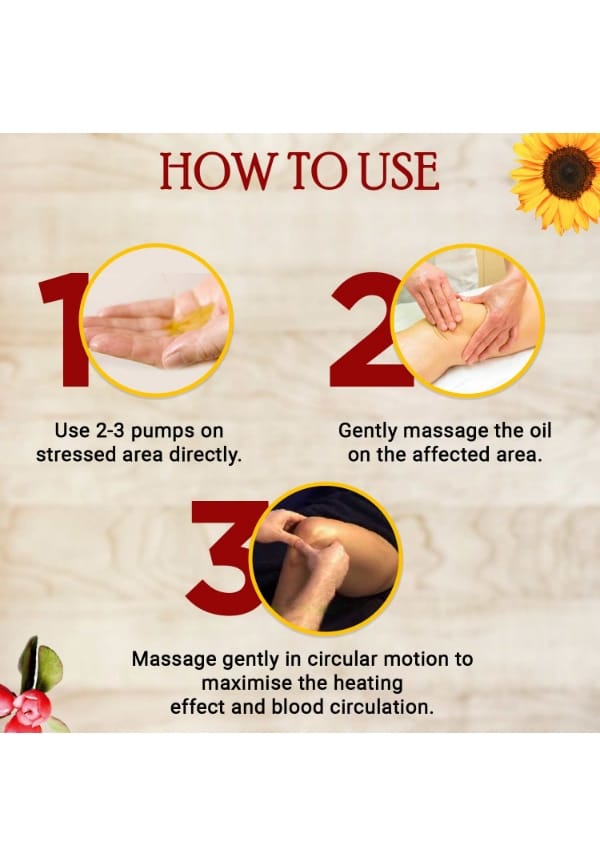 HOW TO USE

1

Use 2-3 pumps on stressed area directly.

2

Gently massage the oil on the affected area.

3

Massage gently in circular motion to maximise the heating effect and blood circulation.