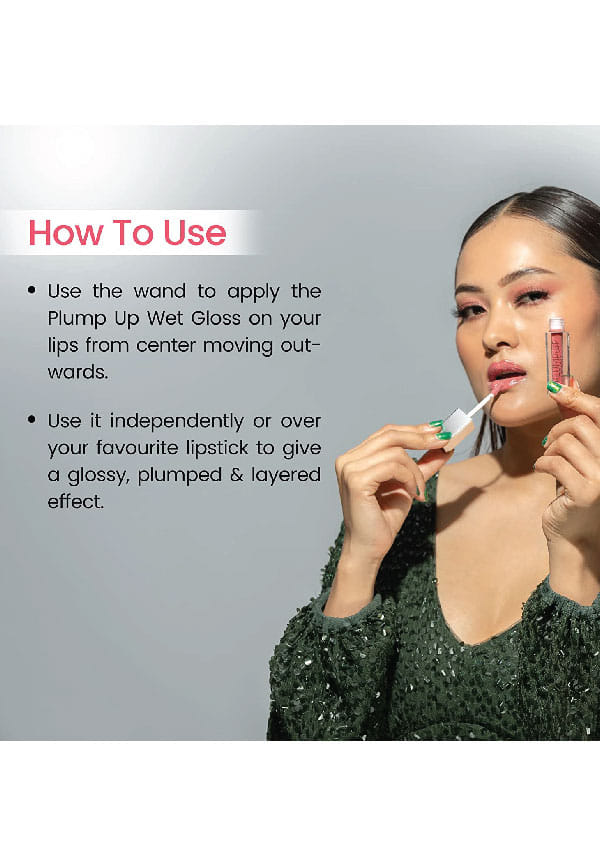 How To Use

• Use the wand to apply the Plump Up Wet Gloss on your lips from center moving outwards.

• Use it independently or over your favourite lipstick to give a glossy, plumped & layered effect.