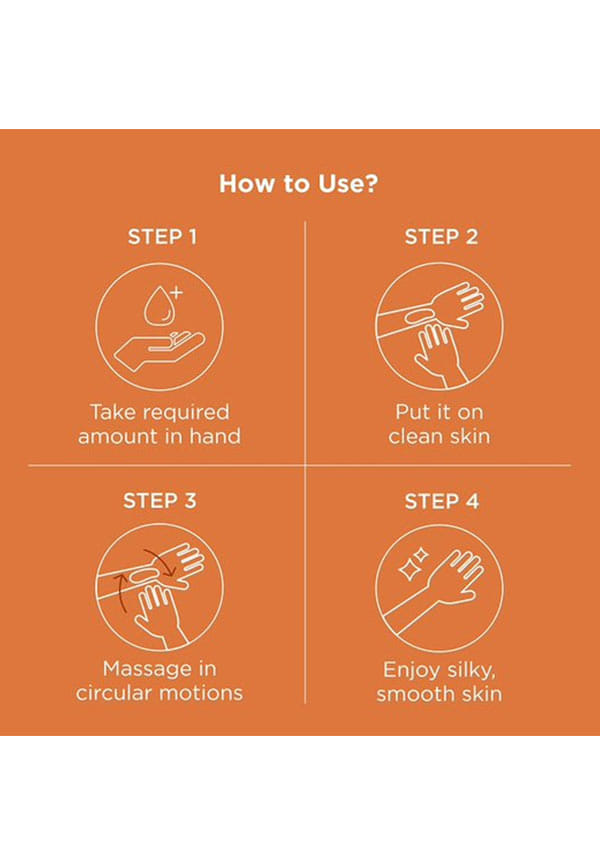 How to Use?

STEP 1

Take required amount in hand

STEP 2

Put it on clean skin

STEP 3

Massage in circular motions

STEP 4

Enjoy silky, smooth skin