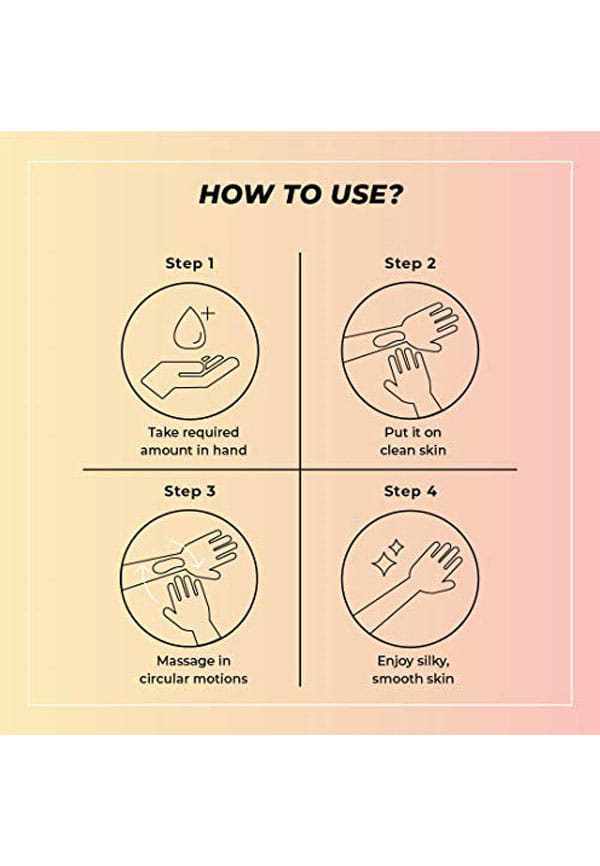 HOW TO USE?

Step 1

Take required amount in hand

Step 2

Put it on clean skin

Step 3

Massage in circular motions

Step 4

Enjoy silky, smooth skin