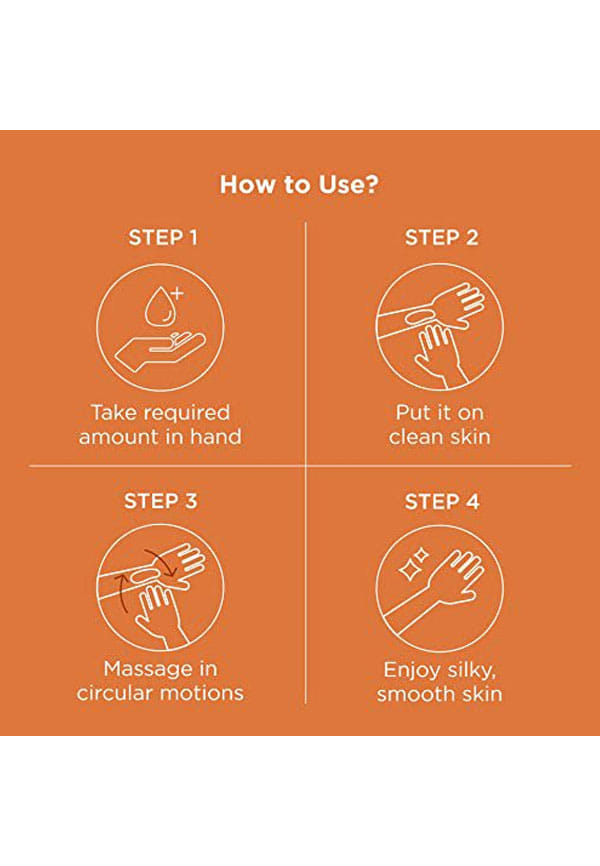 How to Use?

STEP 1

Take required amount in hand

STEP 2

Put it on clean skin

STEP 3

Massage in circular motions

STEP 4

Enjoy silky, smooth skin