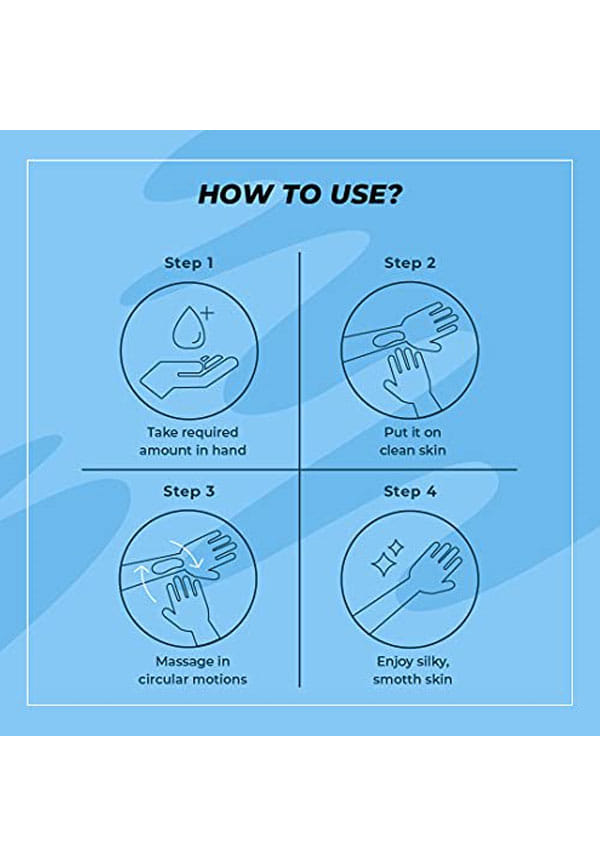 HOW TO USE?

Step 1

Take required amount in hand

Step 2

Put it on clean skin

Step 3

Massage in circular motions

Step 4

Enjoy silky, smotth skin