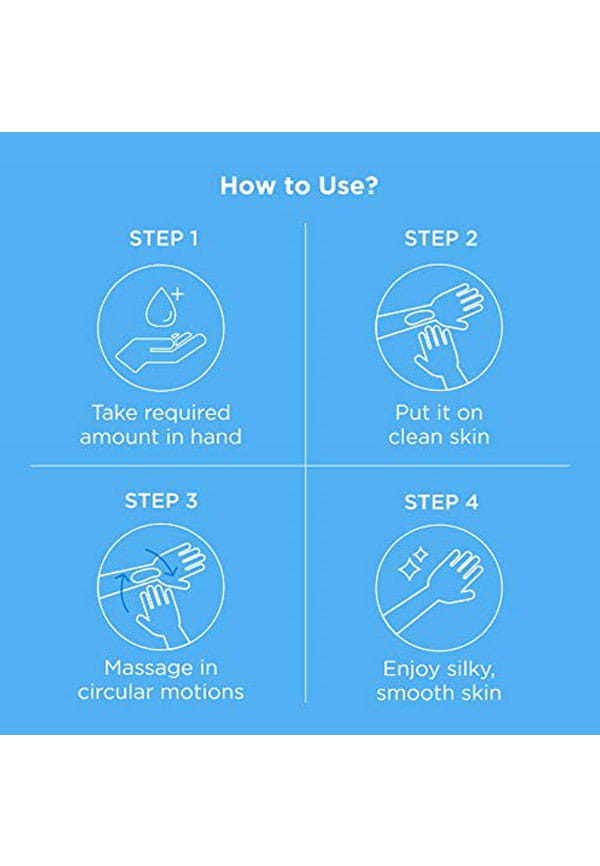 How to Use?

STEP 1

Take required amount in hand

STEP 2

Put it on clean skin

STEP 3

Massage in circular motions

STEP 4

Enjoy silky, smooth skin