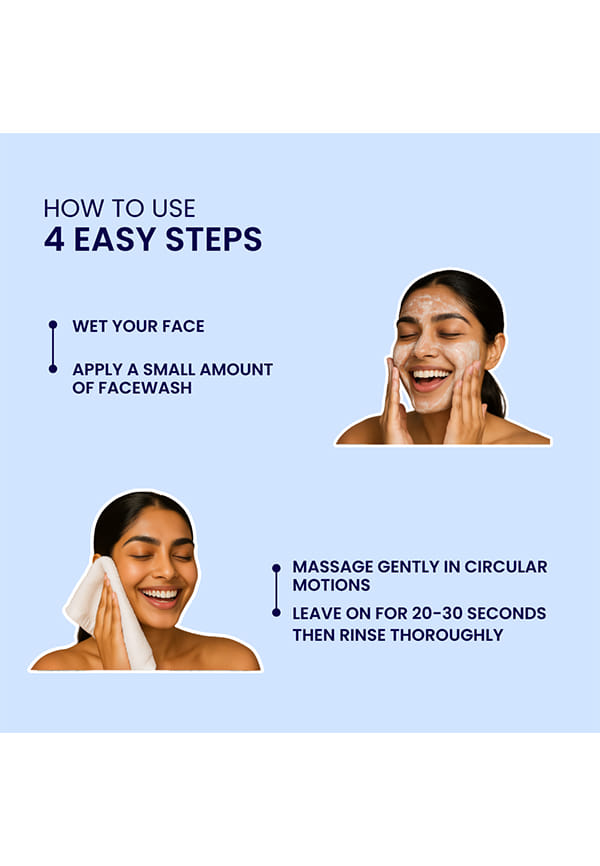 HOW TO USE
4 EASY STEPS

WET YOUR FACE

APPLY A SMALL AMOUNT OF FACEWASH

MASSAGE GENTLY IN CIRCULAR MOTIONS

LEAVE ON FOR 20-30 SECONDS THEN RINSE THOROUGHLY