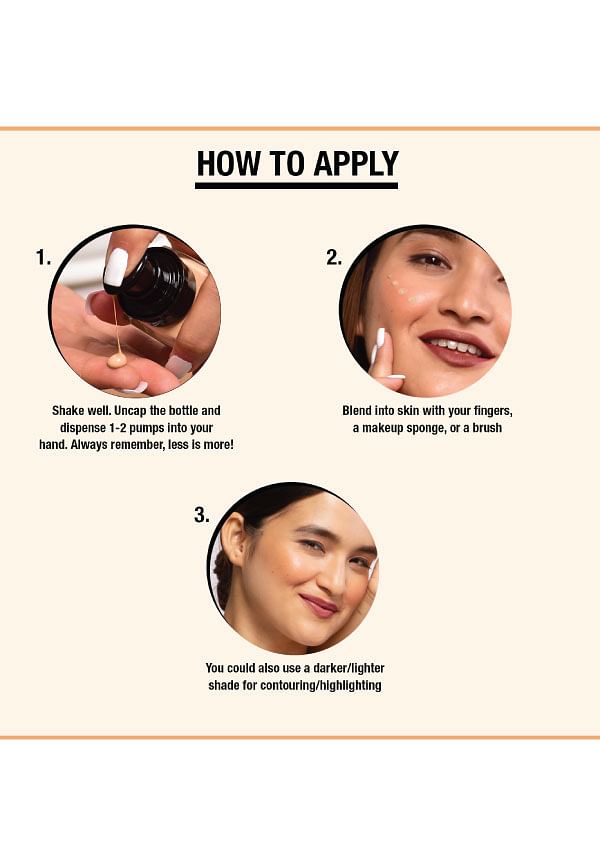 HOW TO APPLY

1.

Shake well. Uncap the bottle and dispense 1-2 pumps into your hand. Always remember, less is more!

2.

Blend into skin with your fingers, a makeup sponge, or a brush

3.

You could also use a darker/lighter shade for contouring/highlighting