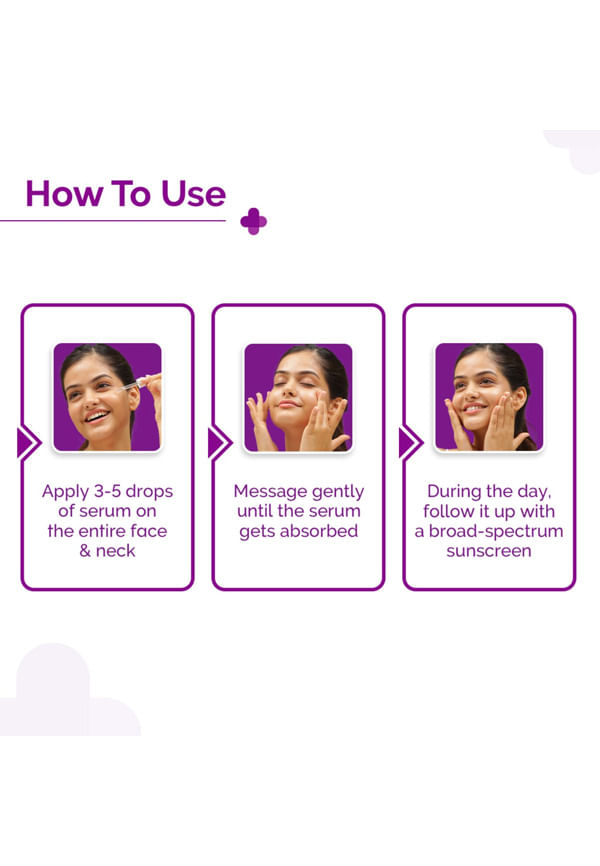 How To Use

Apply 3-5 drops of serum on the entire face & neck

Message gently until the serum gets absorbed

During the day, follow it up with a broad-spectrum sunscreen