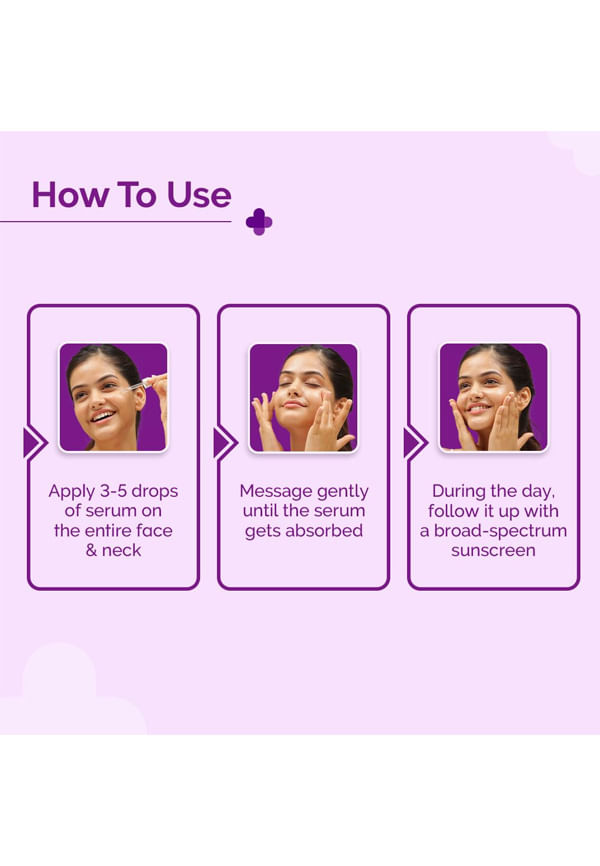 How To Use

Apply 3-5 drops of serum on the entire face & neck

Message gently until the serum gets absorbed

During the day, follow it up with a broad-spectrum sunscreen