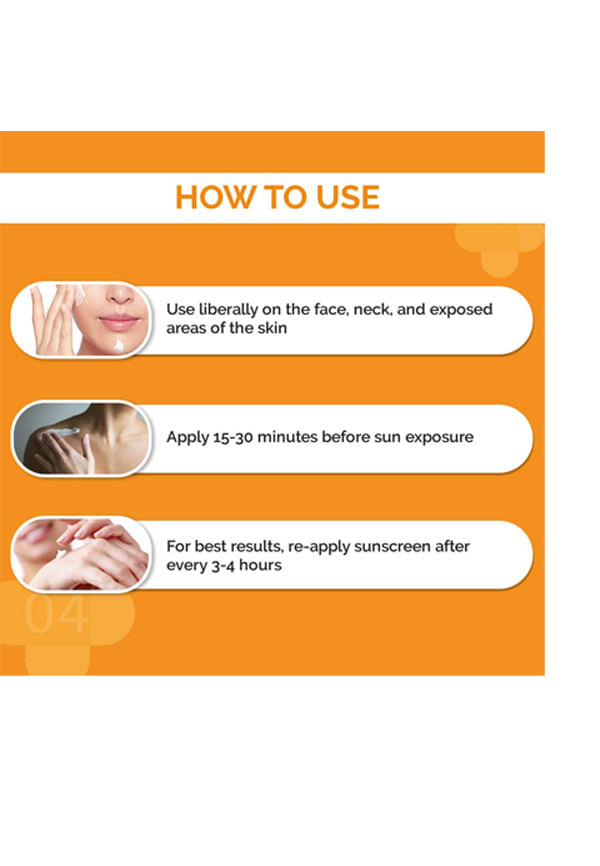 HOW TO USE

Use liberally on the face, neck, and exposed areas of the skin

Apply 15-30 minutes before sun exposure

For best results, re-apply sunscreen after every 3-4 hours

04