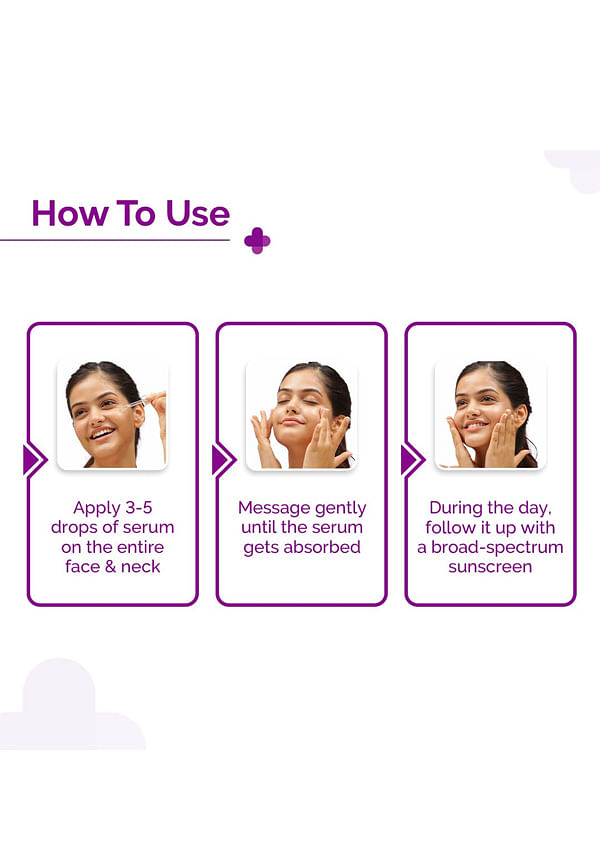 How To Use

Apply 3-5 drops of serum on the entire face & neck

Message gently until the serum gets absorbed

During the day, follow it up with a broad-spectrum sunscreen