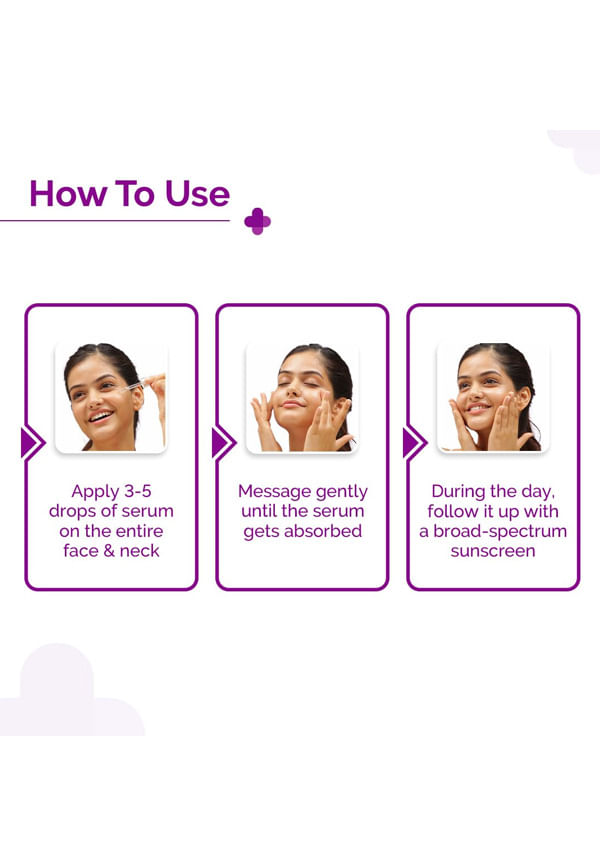 How To Use

Apply 3-5 drops of serum on the entire face & neck

Message gently until the serum gets absorbed

During the day, follow it up with a broad-spectrum sunscreen