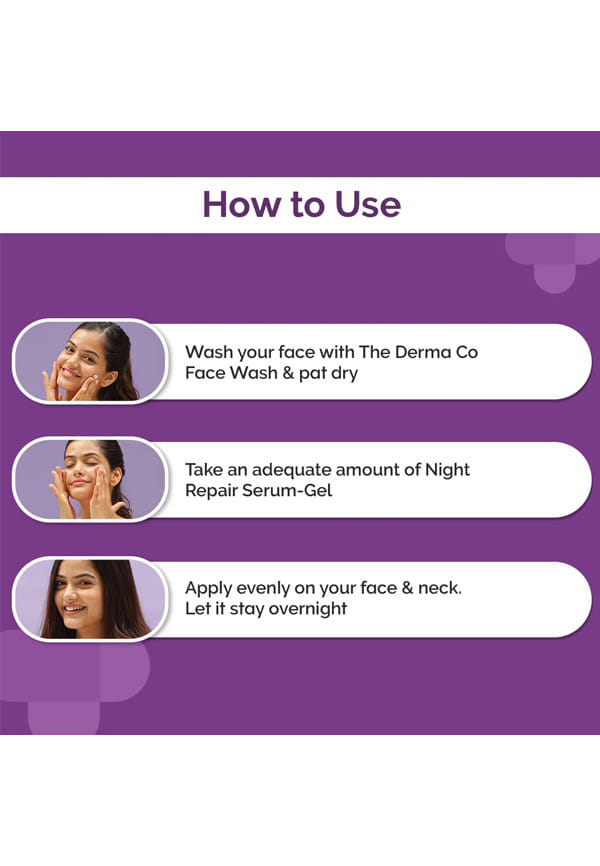 How to Use

Wash your face with The Derma Co Face Wash & pat dry

Take an adequate amount of Night Repair Serum-Gel

Apply evenly on your face & neck. Let it stay overnight