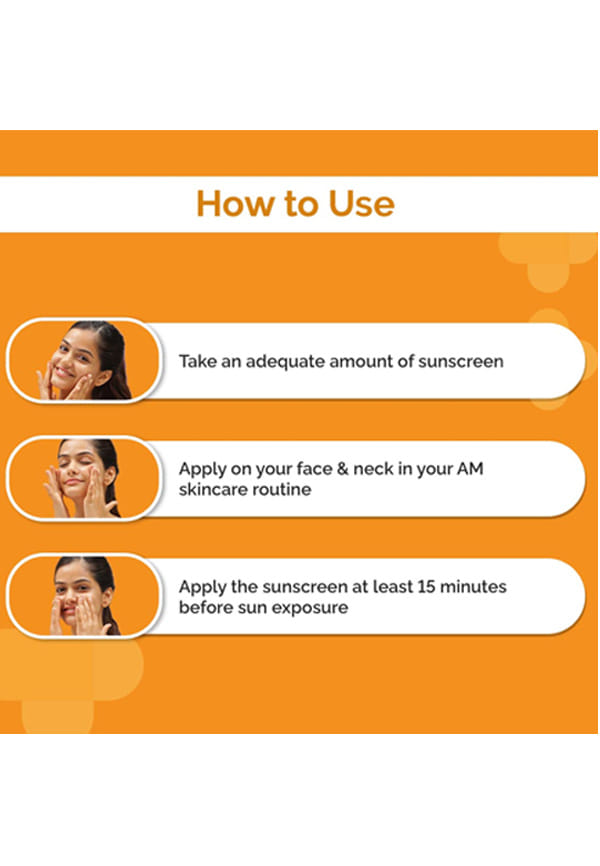 How to Use

Take an adequate amount of sunscreen

Apply on your face & neck in your AM skincare routine

Apply the sunscreen at least 15 minutes before sun exposure