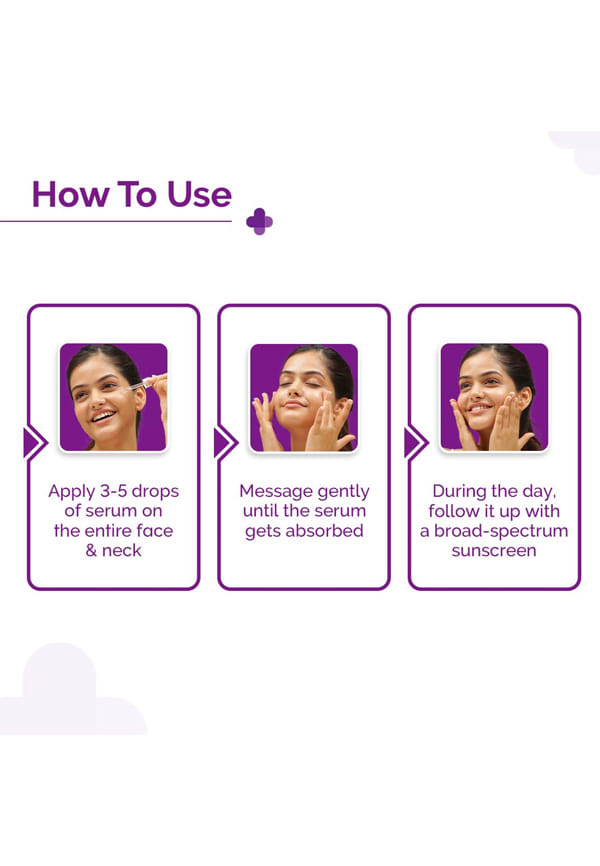 How To Use

Apply 3-5 drops of serum on the entire face & neck

Message gently until the serum gets absorbed

During the day, follow it up with a broad-spectrum sunscreen