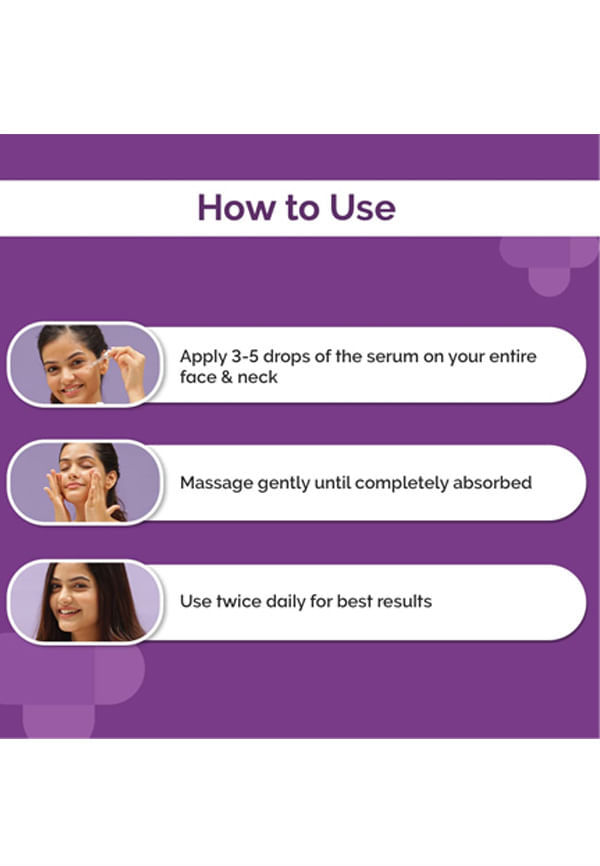 How to Use

Apply 3-5 drops of the serum on your entire face & neck

Massage gently until completely absorbed

Use twice daily for best results