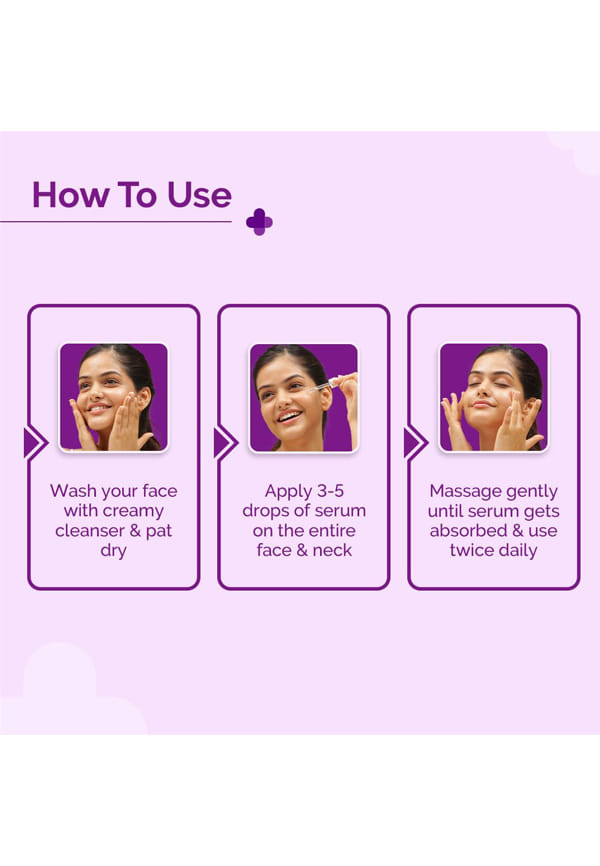 How To Use

Wash your face with creamy cleanser & pat dry

Apply 3-5 drops of serum on the entire face & neck

Massage gently until serum gets absorbed & use twice daily