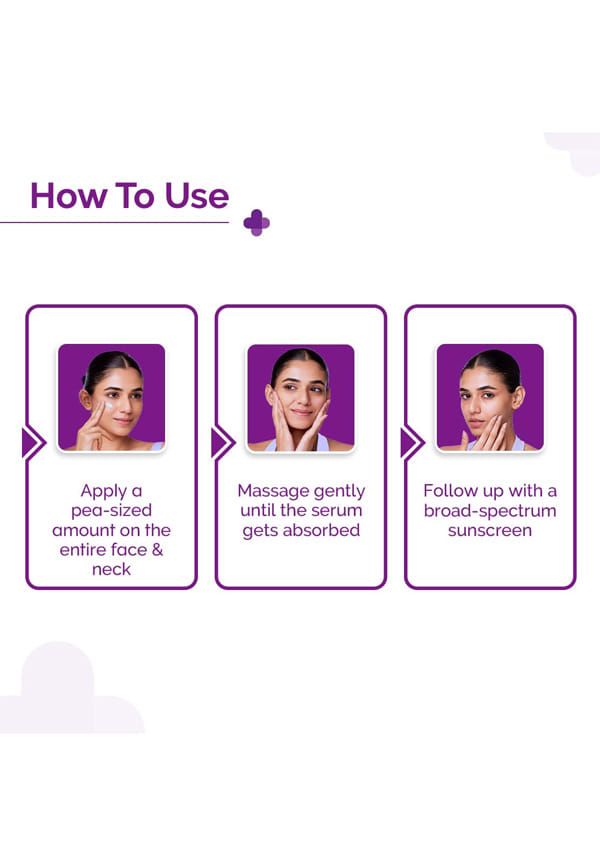 How To Use

Apply a pea-sized amount on the entire face & neck

Massage gently until the serum gets absorbed

Follow up with a broad-spectrum sunscreen