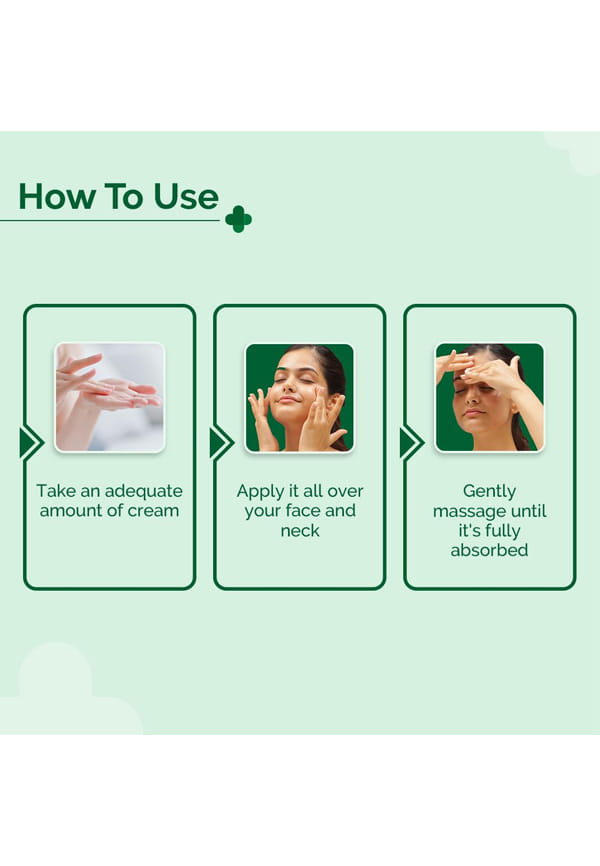 How To Use

Take an adequate amount of cream

Apply it all over your face and neck

Gently massage until it's fully absorbed